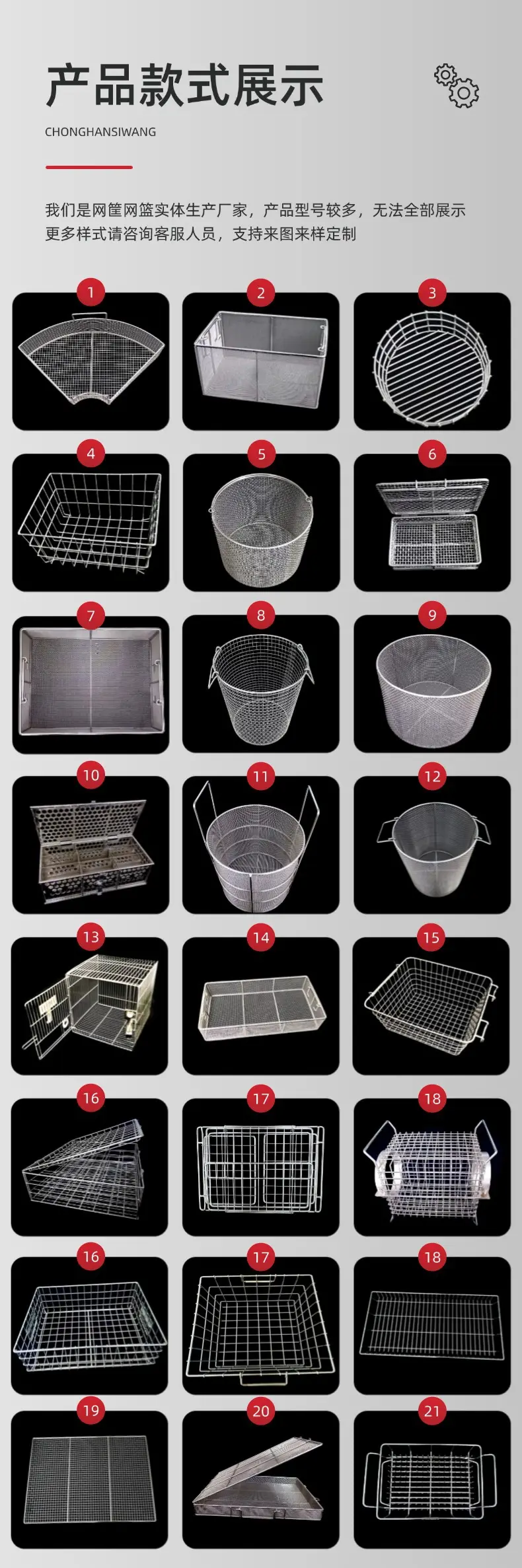 产品款式展示

CHONGHANSIWANG

我们是网筐网篮实体生产厂家，产品型号较多，无法全部展示
更多样式请咨询客服人员，支持来图来样定制

1 2 3
4 5 6
7 8 9
10 11 12
13 14 15
16 17 18
16 17 18
19 20 21