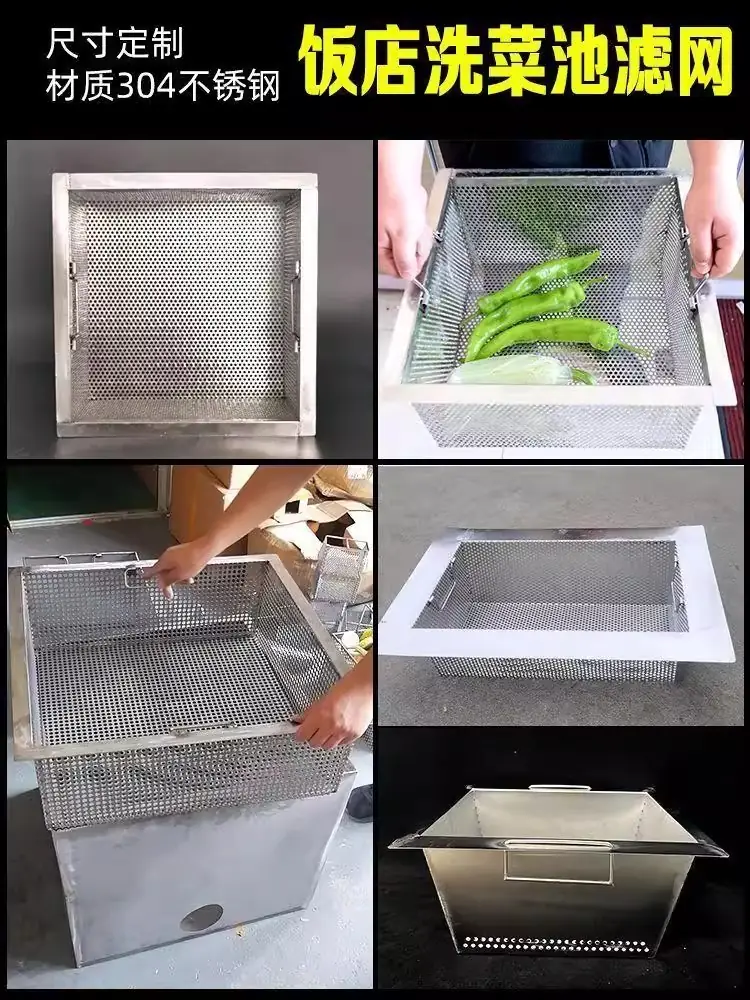 尺寸定制
材质304不锈钢

饭店洗菜池滤网