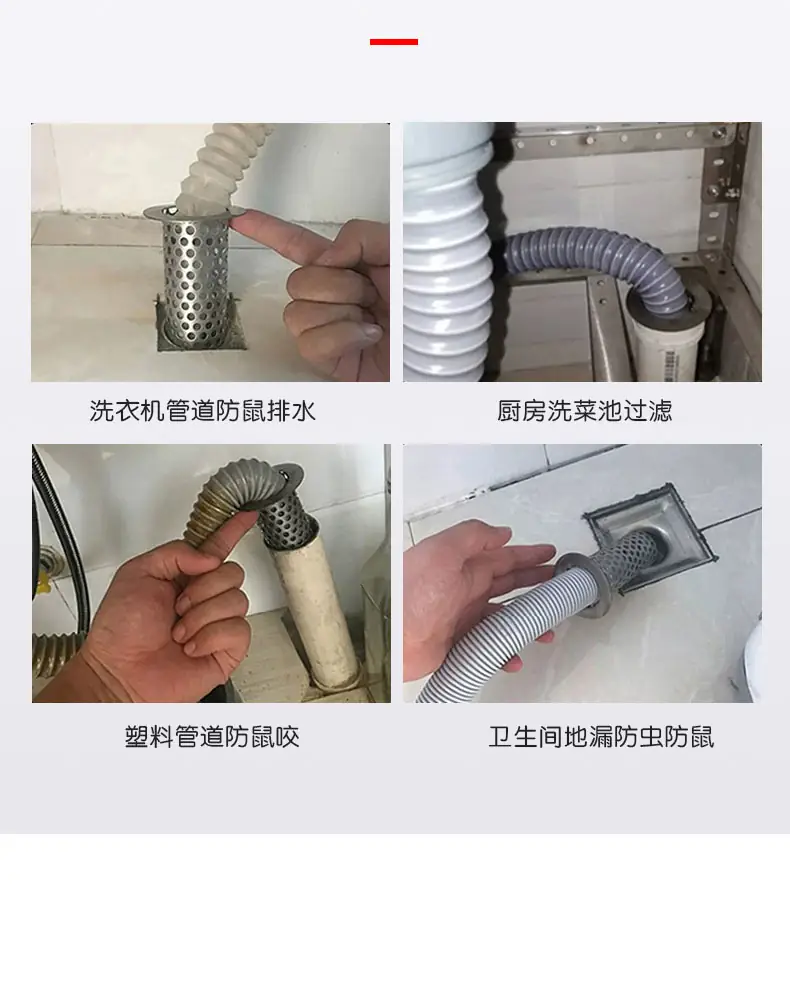 洗衣机管道防鼠排水

厨房洗菜池过滤

塑料管道防鼠咬

卫生间地漏防虫防鼠